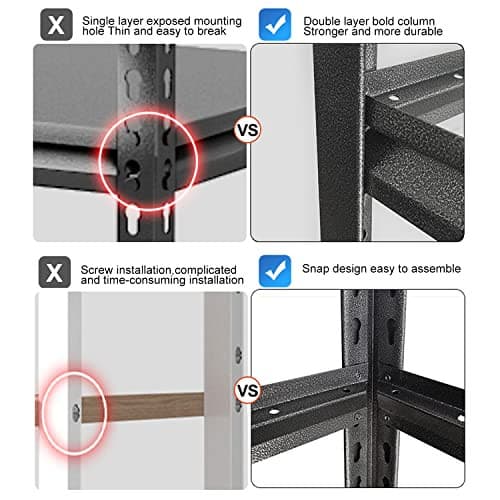 X

Single layer exposed mounting hole Thin and easy to break

Double layer bold column Stronger and more durable

VS

X

Screw installation,complicated and time-consuming installation

Snap design easy to assemble

VS