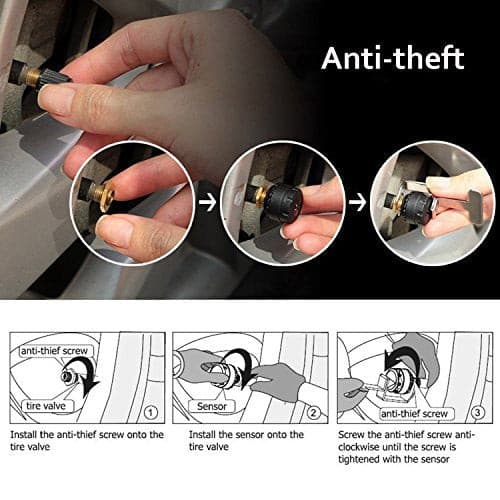 Anti-theft

anti-thief screw

tire valve

1

Install the anti-thief screw onto the tire valve

Sensor

2

Install the sensor onto the tire valve

anti-thief screw

3

Screw the anti-thief screw anti-clockwise until the screw is tightened with the sensor