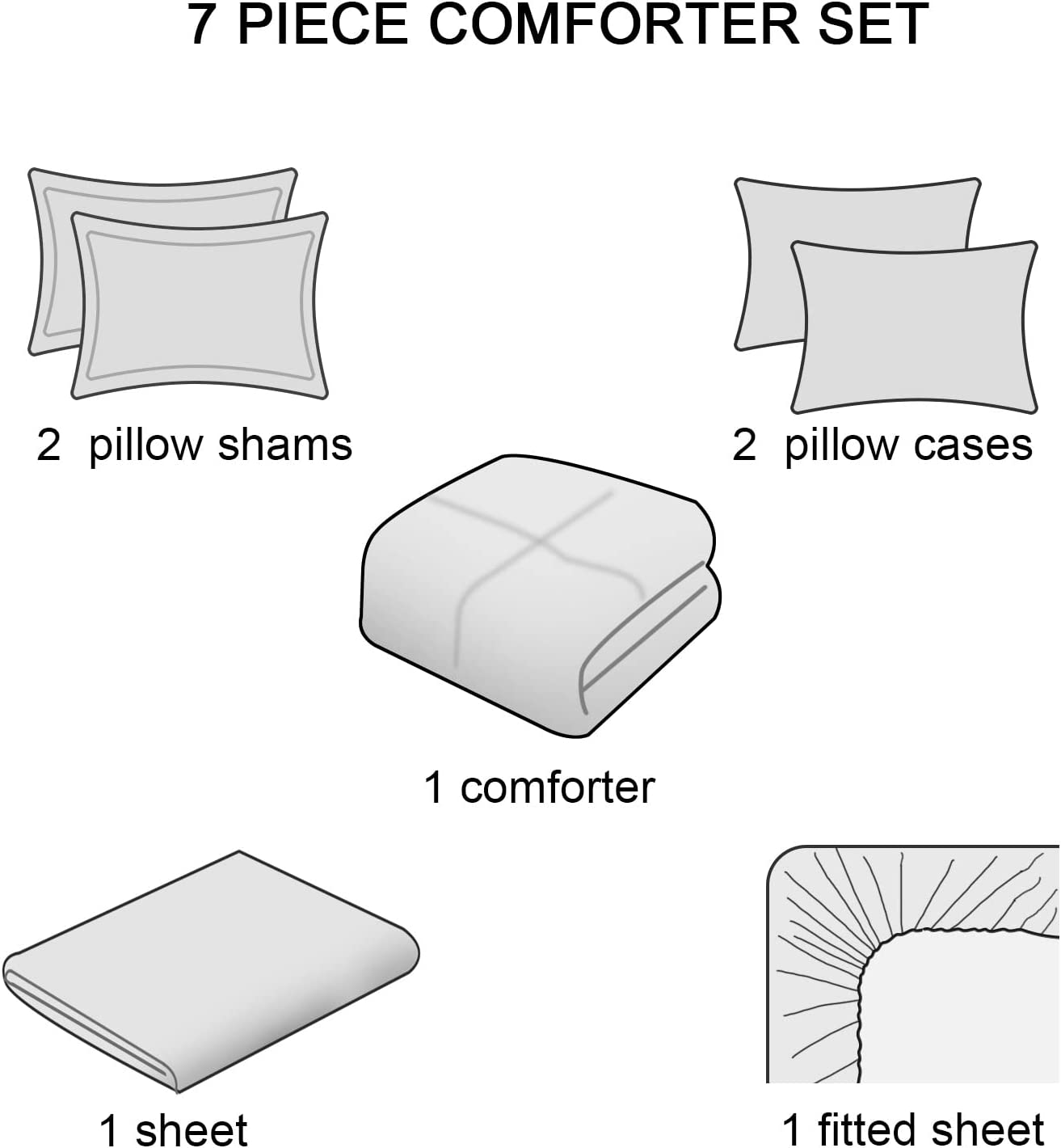 7 PIECE COMFORTER SET

2 pillow shams

2 pillow cases

1 comforter

1 sheet

1 fitted sheet