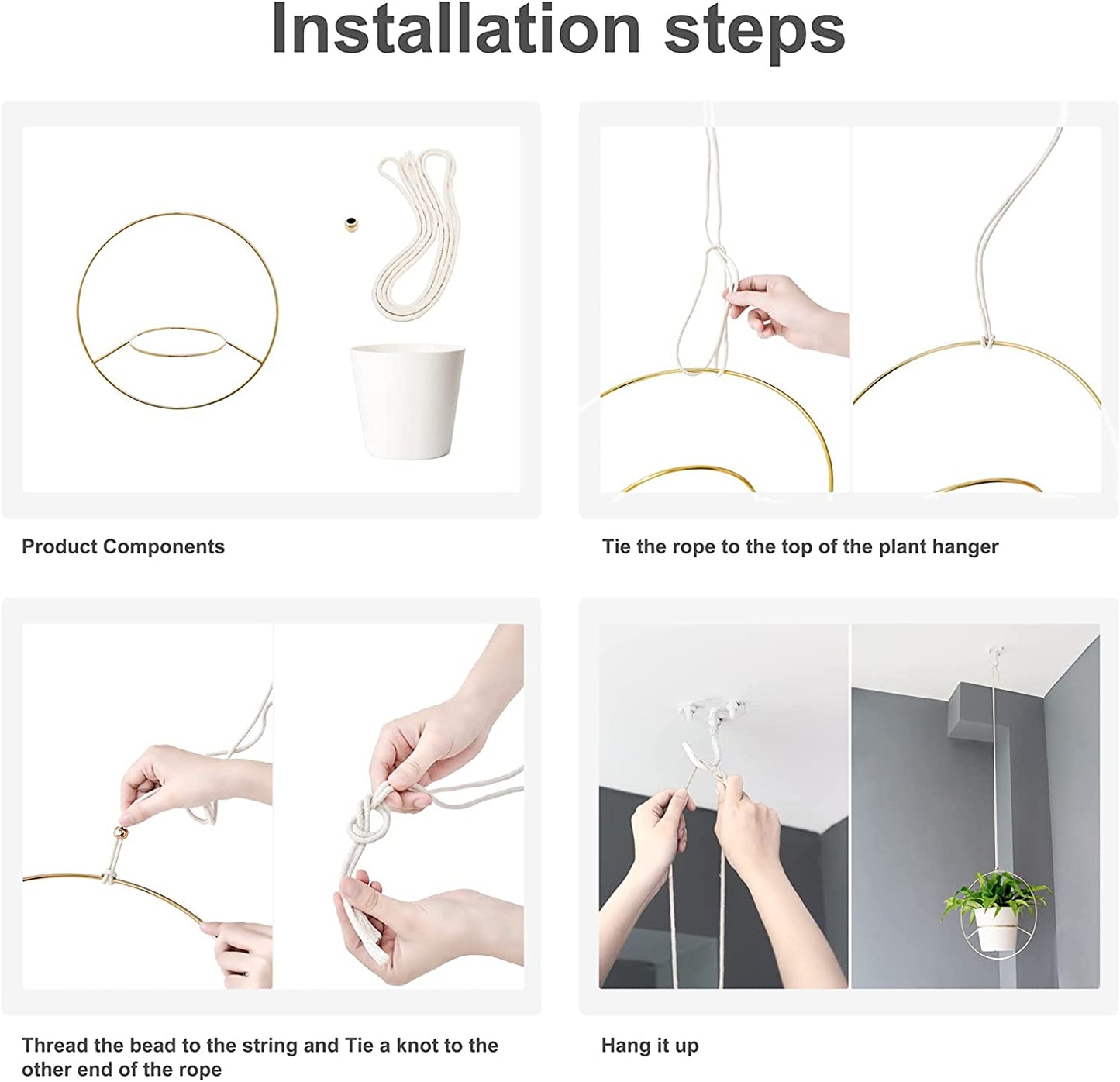 Installation steps

Product Components

Tie the rope to the top of the plant hanger

Thread the bead to the string and Tie a knot to the other end of the rope

Hang it up