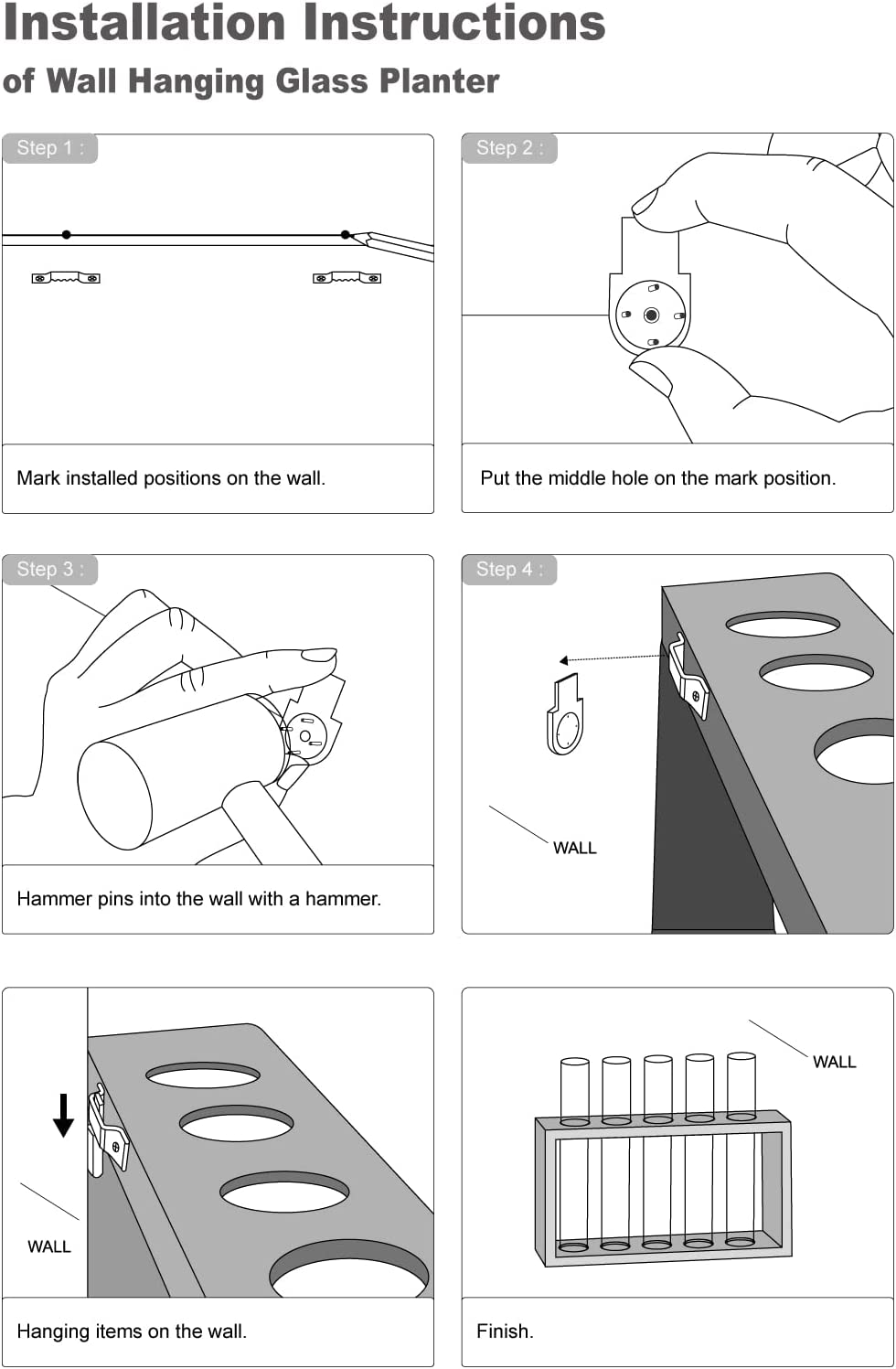 Installation Instructions

of Wall Hanging Glass Planter

Step 1 :

Mark installed positions on the wall.

Step 2 :

Put the middle hole on the mark position.

Step 3 :

Hammer pins into the wall with a hammer.

Step 4 :

WALL

WALL

Hanging items on the wall.

WALL

Finish.