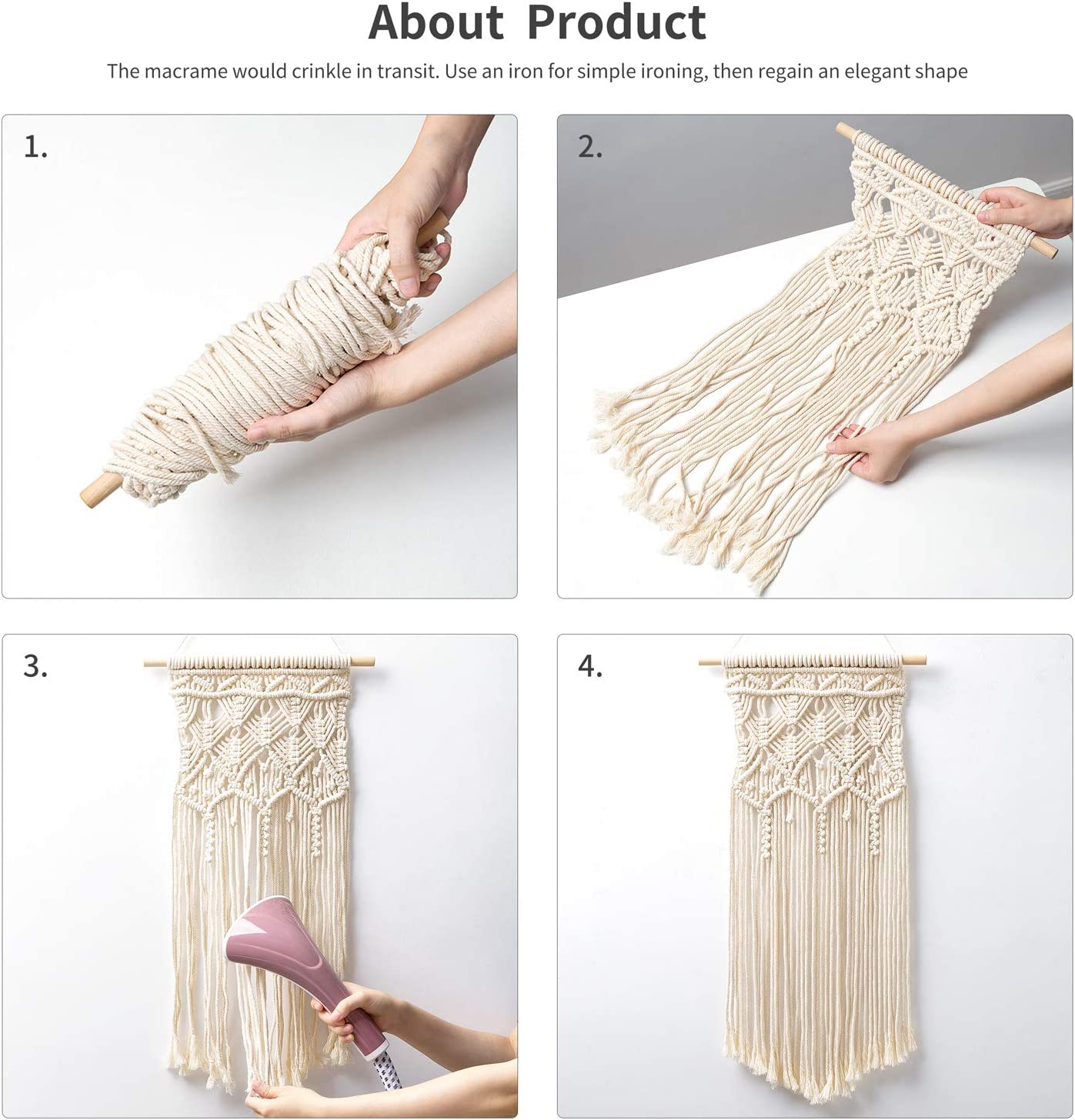 About Product

The macrame would crinkle in transit. Use an iron for simple ironing, then regain an elegant shape

1.

2.

3.

4.