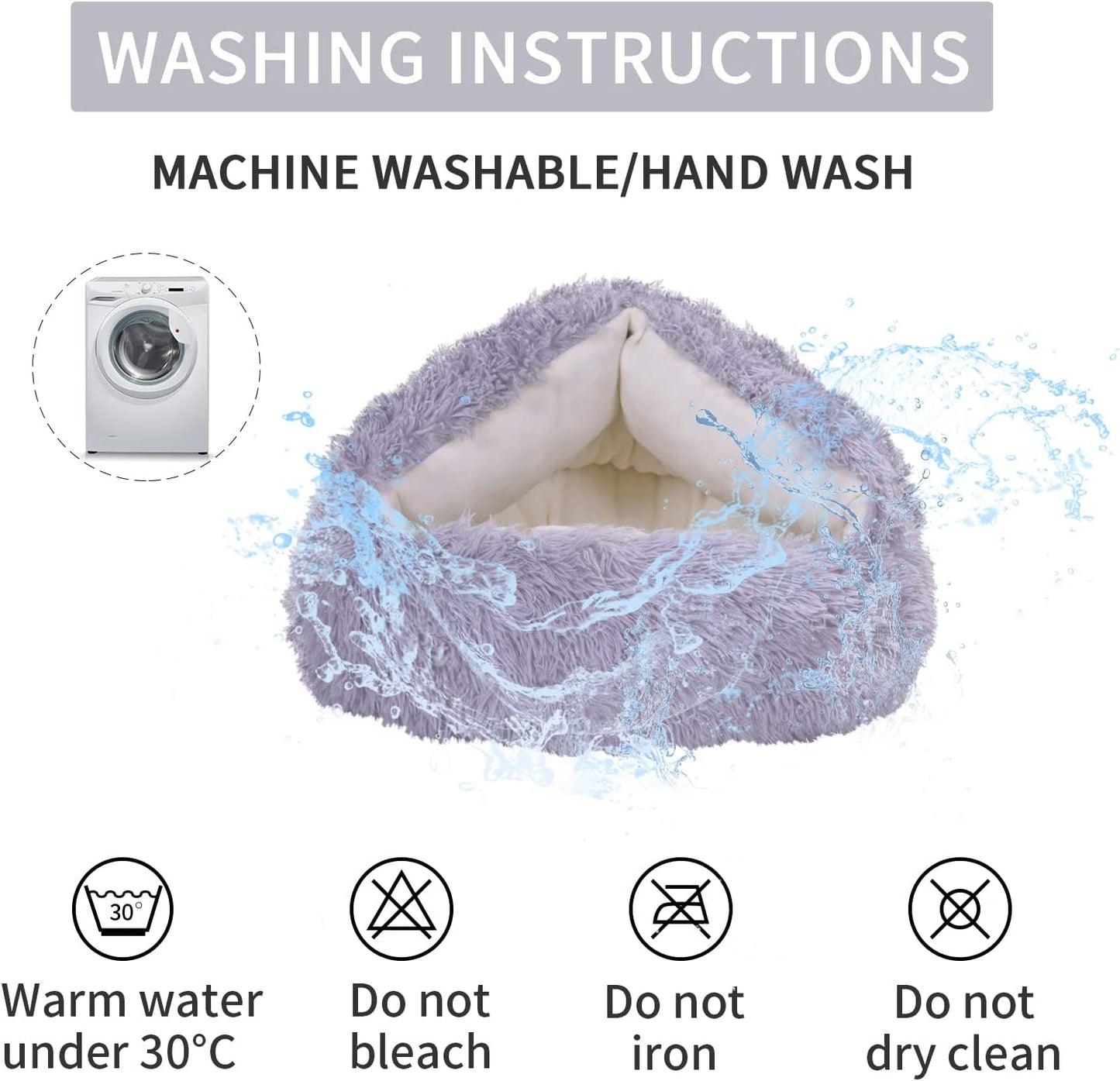 WASHING INSTRUCTIONS

MACHINE WASHABLE/HAND WASH

30°

Warm water under 30°C

Do not bleach

Do not iron

Do not dry clean