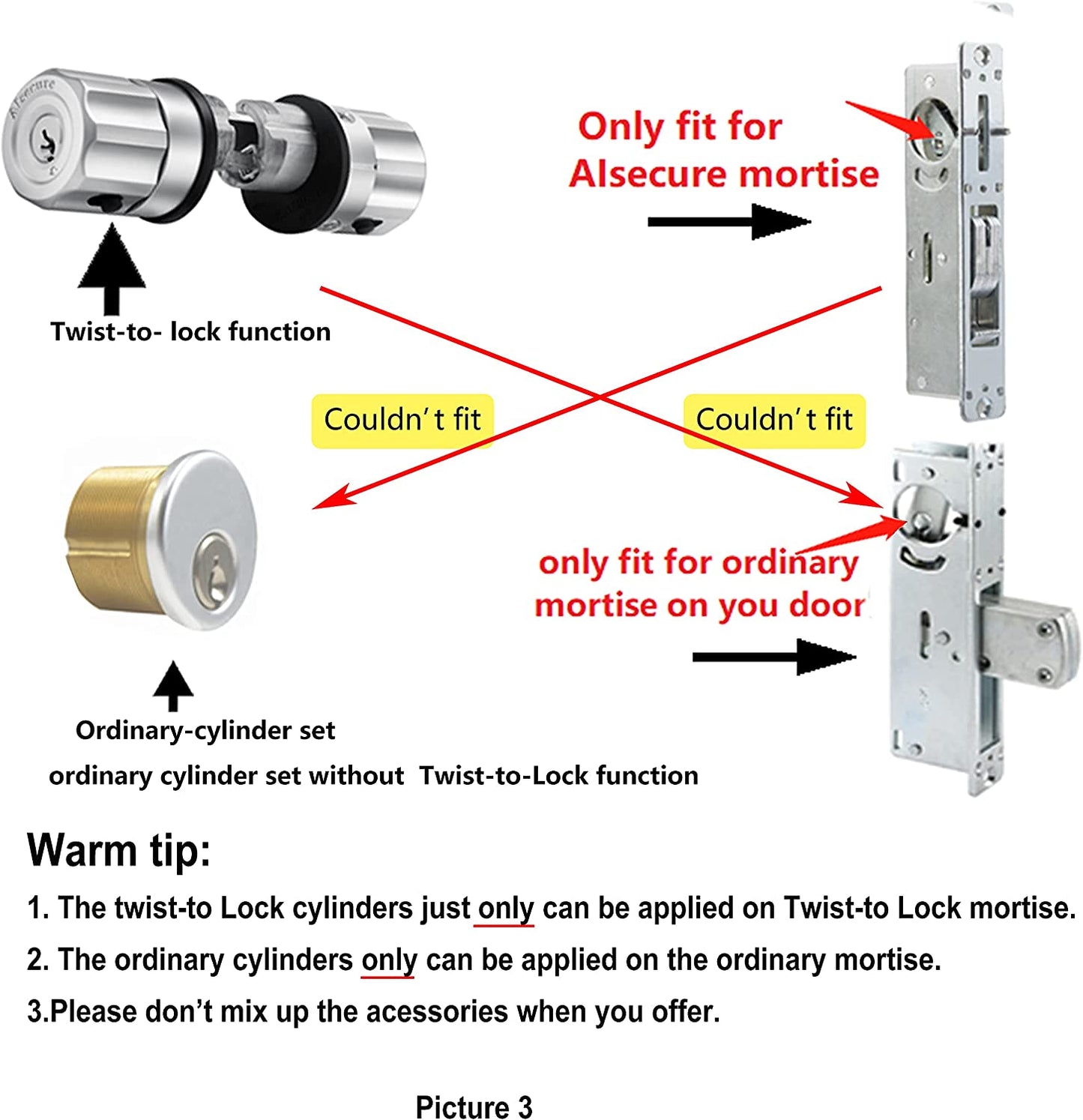 Alsecure

Only fit for Alsecure mortise

Twist-to- lock function

Couldn't fit

Couldn't fit

only fit for ordinary mortise on you door

Ordinary-cylinder set

ordinary cylinder set without Twist-to-Lock function

Warm tip:

1. The twist-to Lock cylinders just only can be applied on Twist-to Lock mortise.

2. The ordinary cylinders only can be applied on the ordinary mortise.

3.Please don't mix up the acessories when you offer.

Picture 3