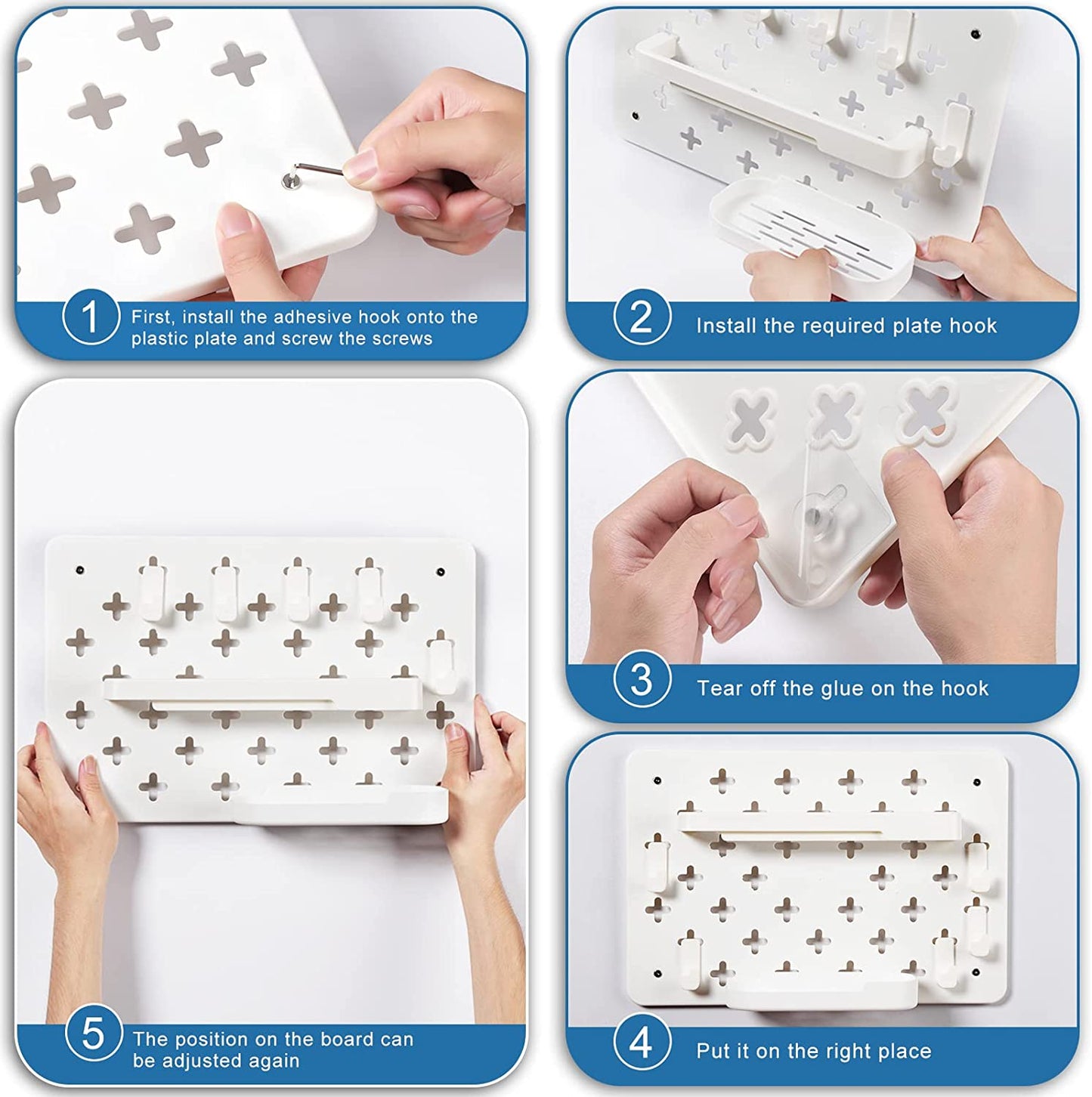 1 First, install the adhesive hook onto the plastic plate and screw the screws

2 Install the required plate hook

3 Tear off the glue on the hook

4 Put it on the right place

5 The position on the board can be adjusted again