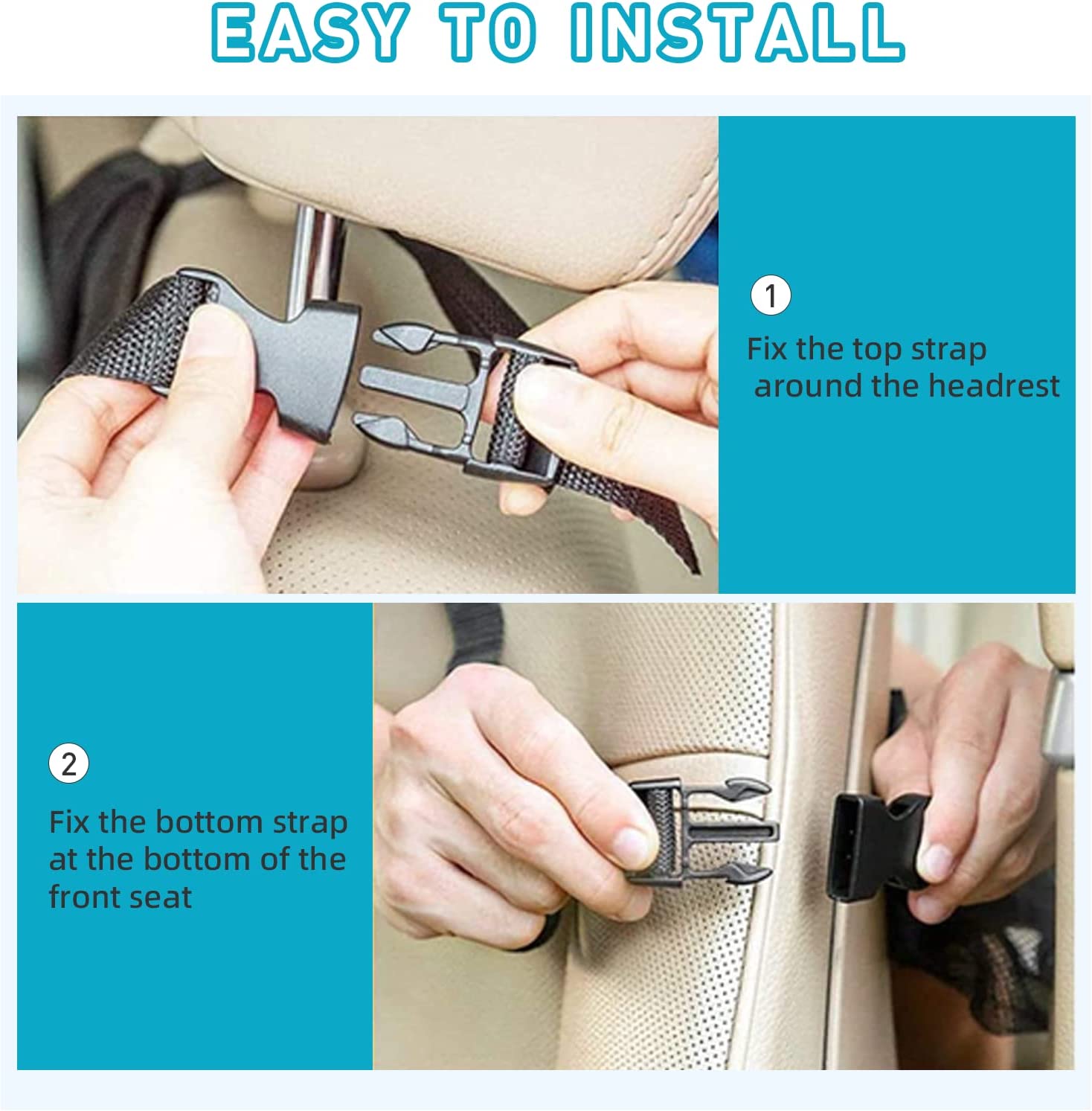 EASY TO INSTALL

1

Fix the top strap around the headrest

2

Fix the bottom strap at the bottom of the front seat