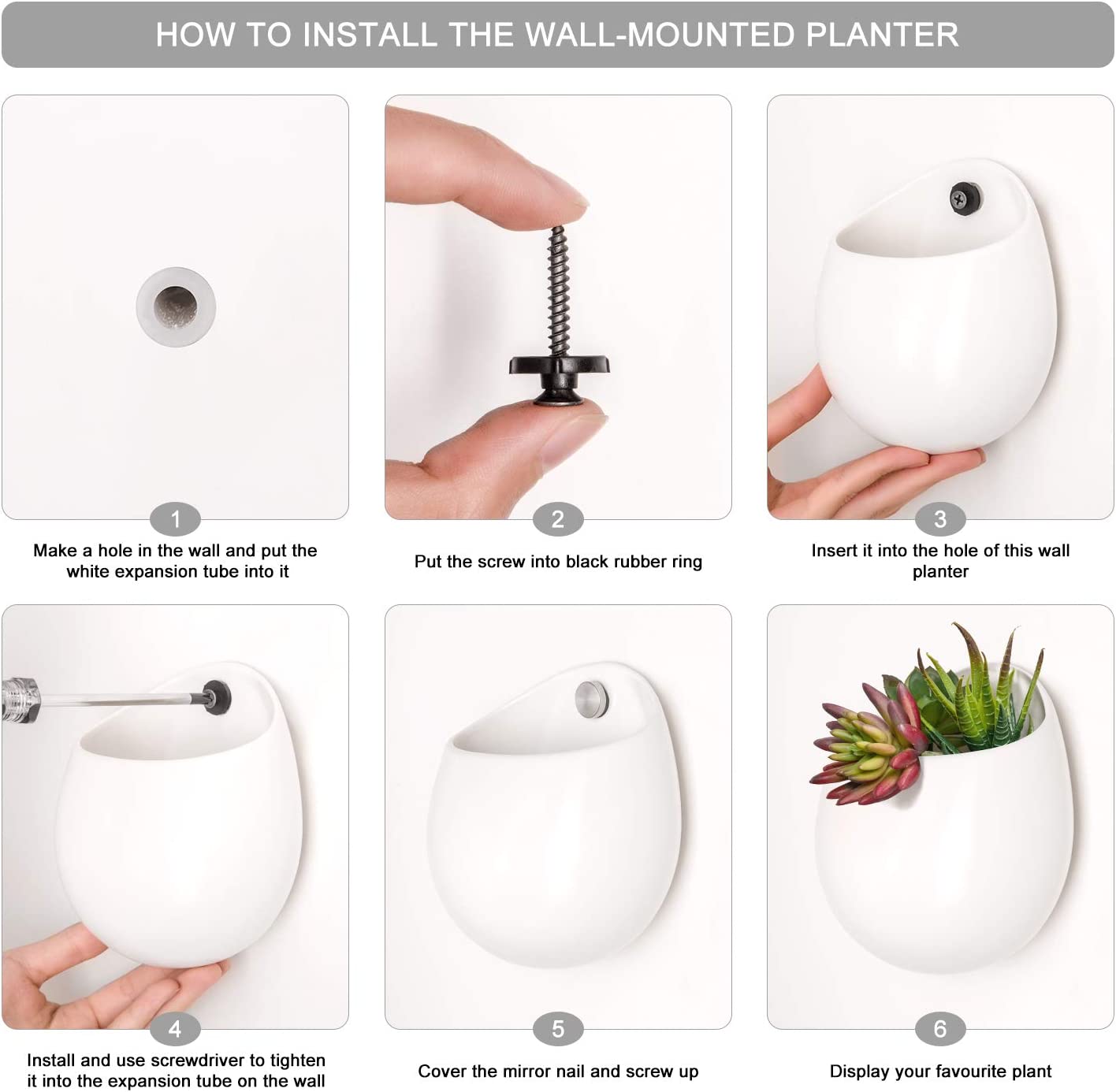 HOW TO INSTALL THE WALL-MOUNTED PLANTER

1

Make a hole in the wall and put the white expansion tube into it

2

Put the screw into black rubber ring

3

Insert it into the hole of this wall planter

4

Install and use screwdriver to tighten it into the expansion tube on the wall

5

Cover the mirror nail and screw up

6

Display your favourite plant