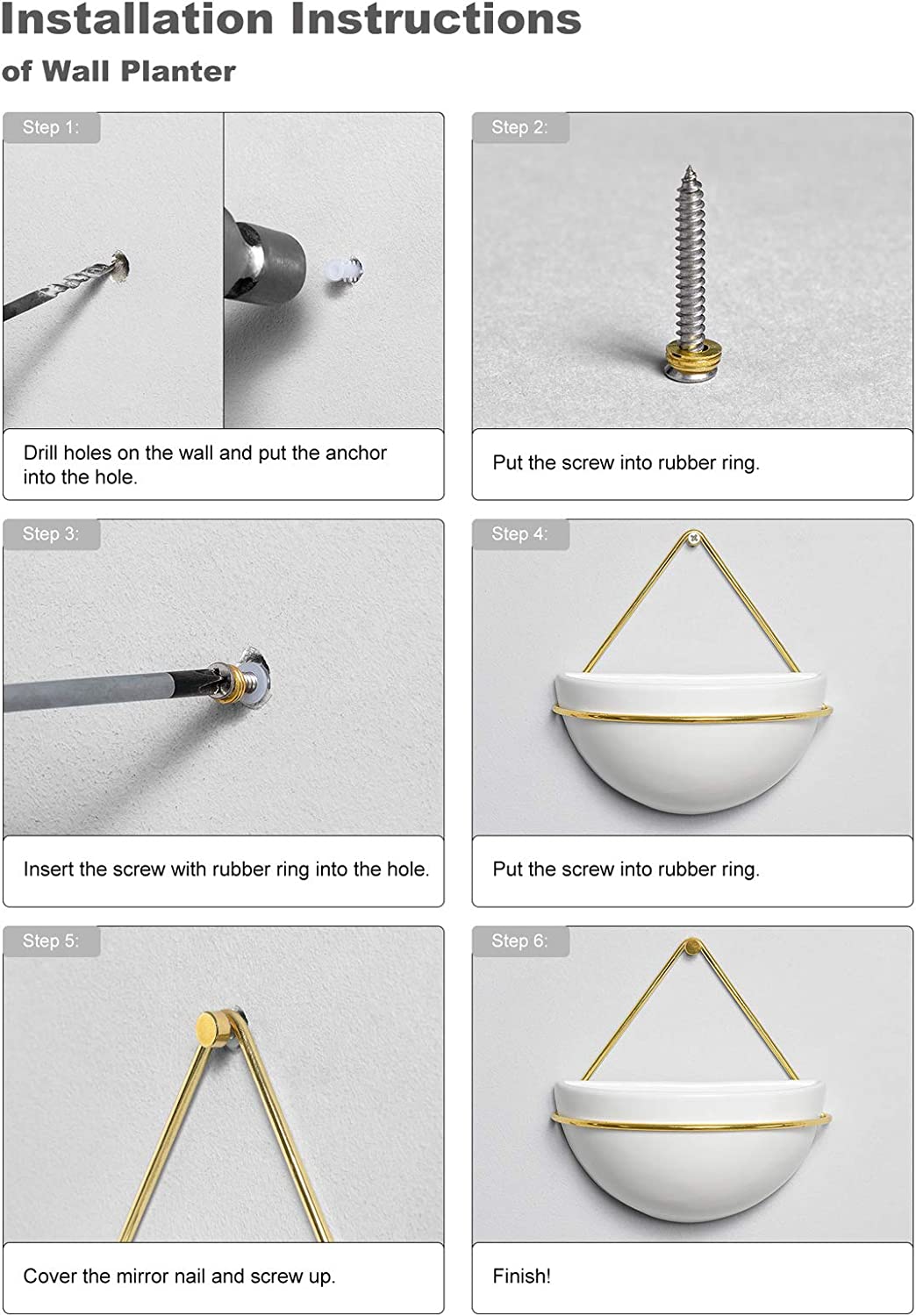 Installation Instructions
of Wall Planter

Step 1:

Drill holes on the wall and put the anchor into the hole.

Step 2:

Put the screw into rubber ring.

Step 3:

Insert the screw with rubber ring into the hole.

Step 4:

Put the screw into rubber ring.

Step 5:

Cover the mirror nail and screw up.

Step 6:

Finish!