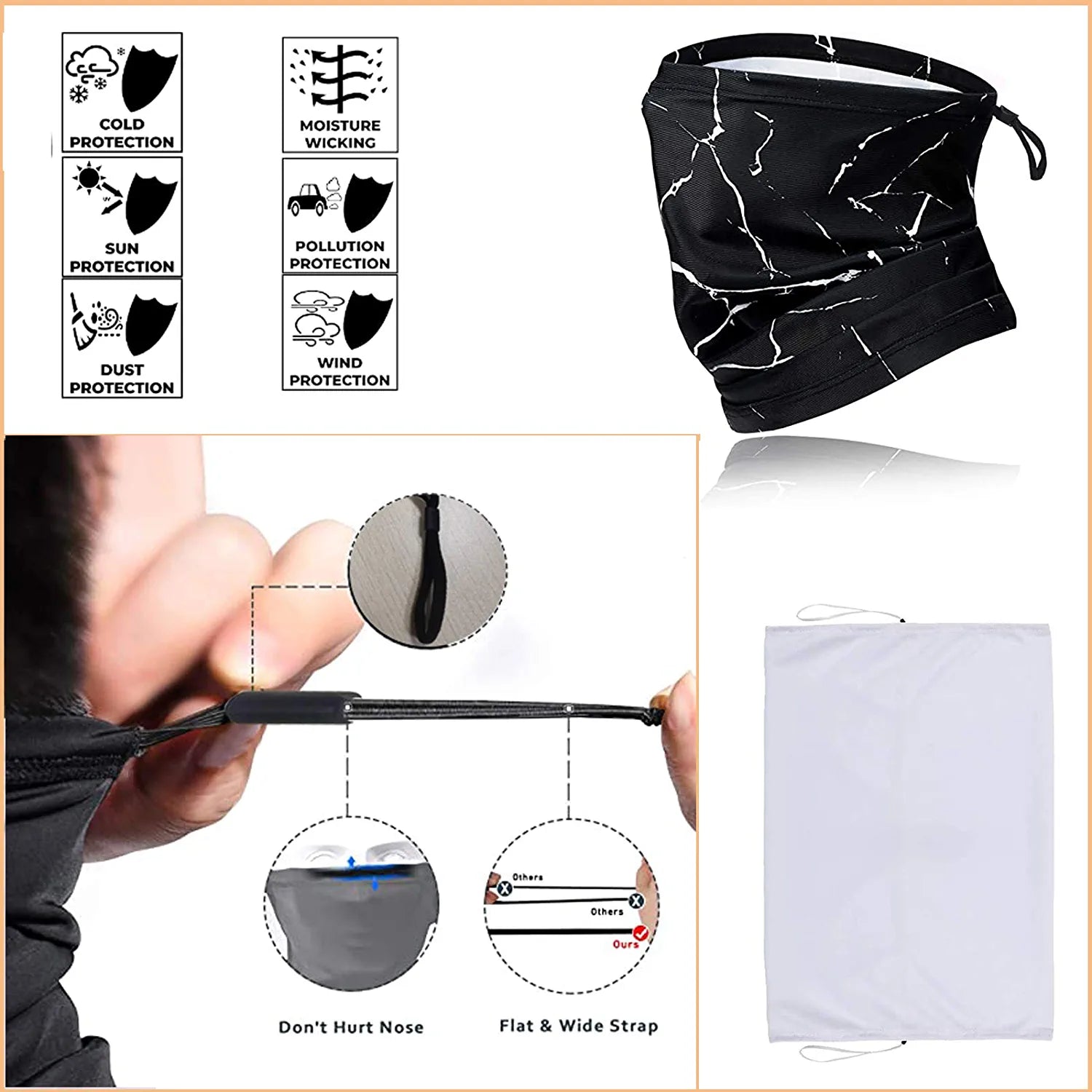 COLD PROTECTION

SUN PROTECTION

DUST PROTECTION

MOISTURE WICKING

POLLUTION PROTECTION

WIND PROTECTION

Others

Others

Ours

Don't Hurt Nose

Flat & Wide Strap