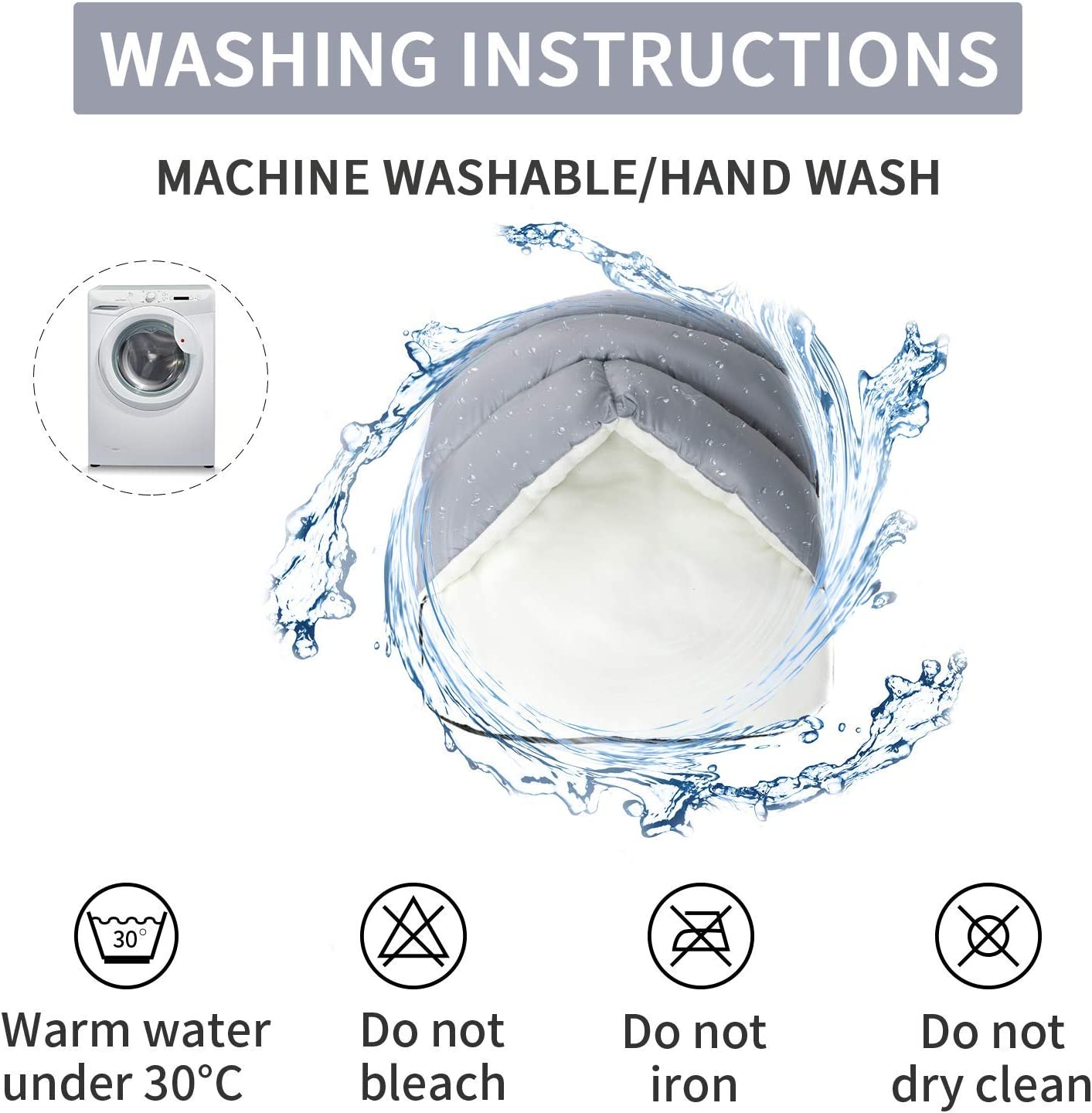 WASHING INSTRUCTIONS

MACHINE WASHABLE/HAND WASH

30°

Warm water under 30°C

Do not bleach

Do not iron

Do not dry clean