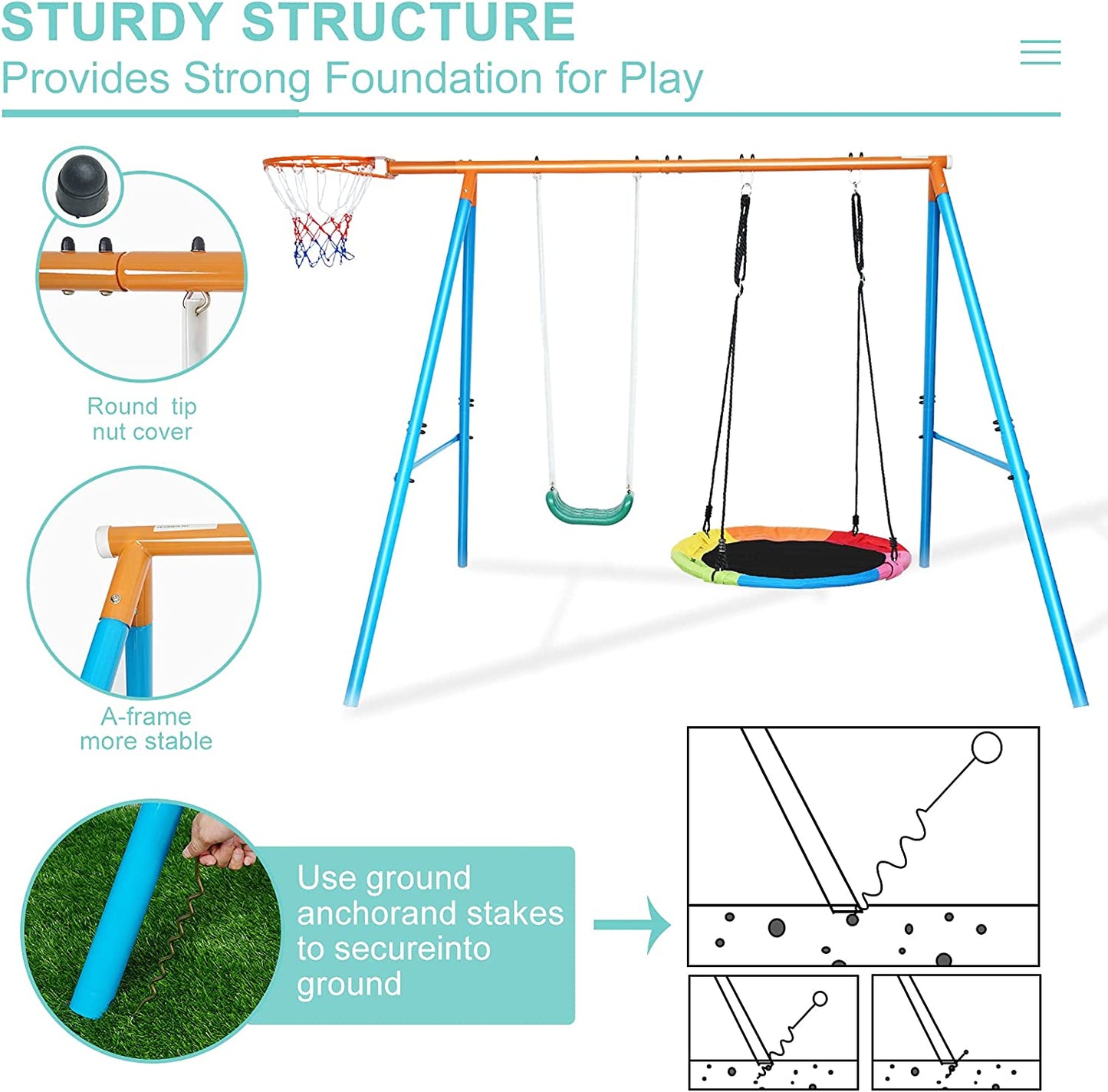 STURDY STRUCTURE
Provides Strong Foundation for Play

Round tip nut cover

A-frame more stable

Use ground anchorand stakes to secureinto ground