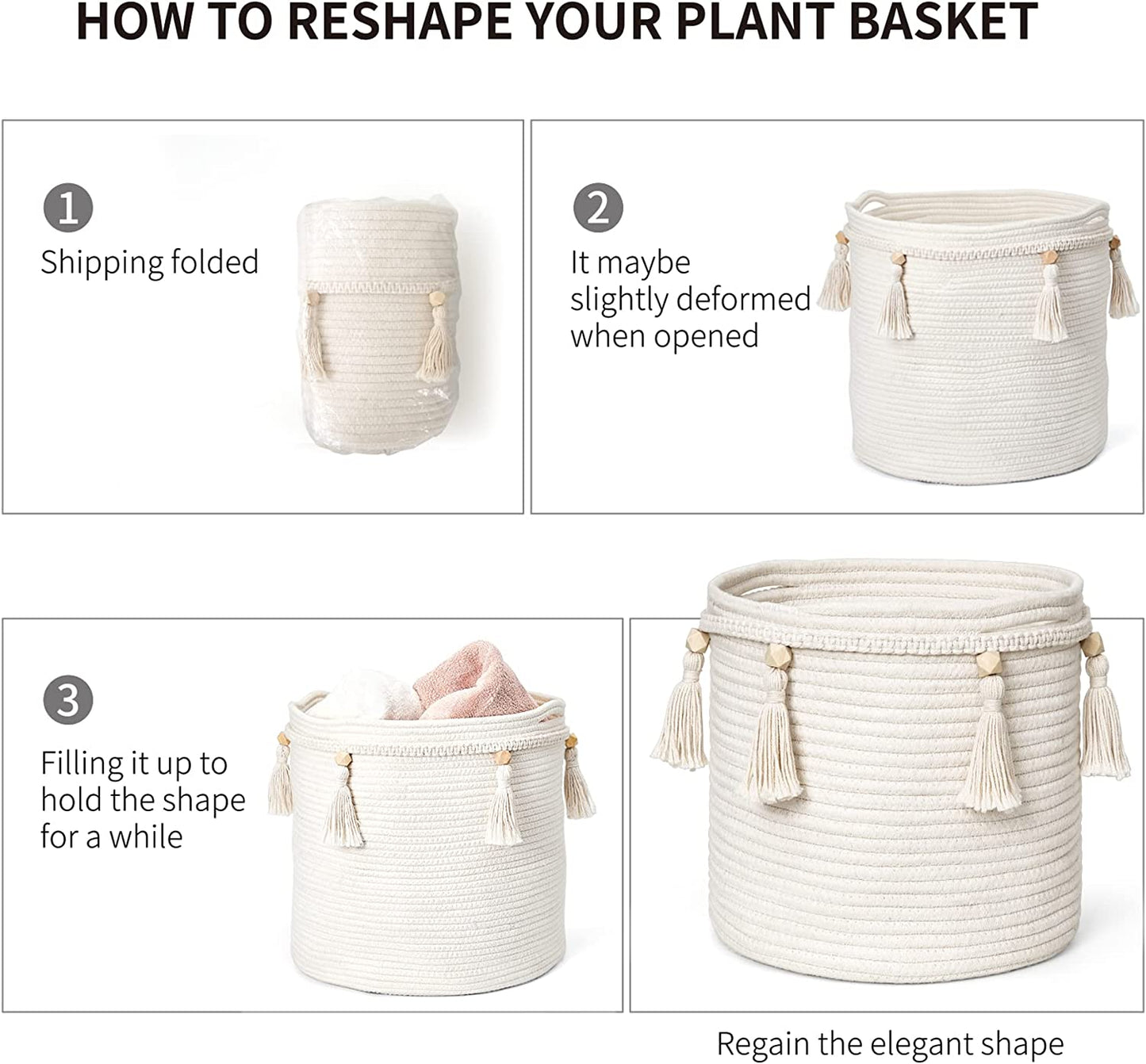 HOW TO RESHAPE YOUR PLANT BASKET

1
Shipping folded

2
It maybe slightly deformed when opened

3
Filling it up to hold the shape for a while

Regain the elegant shape