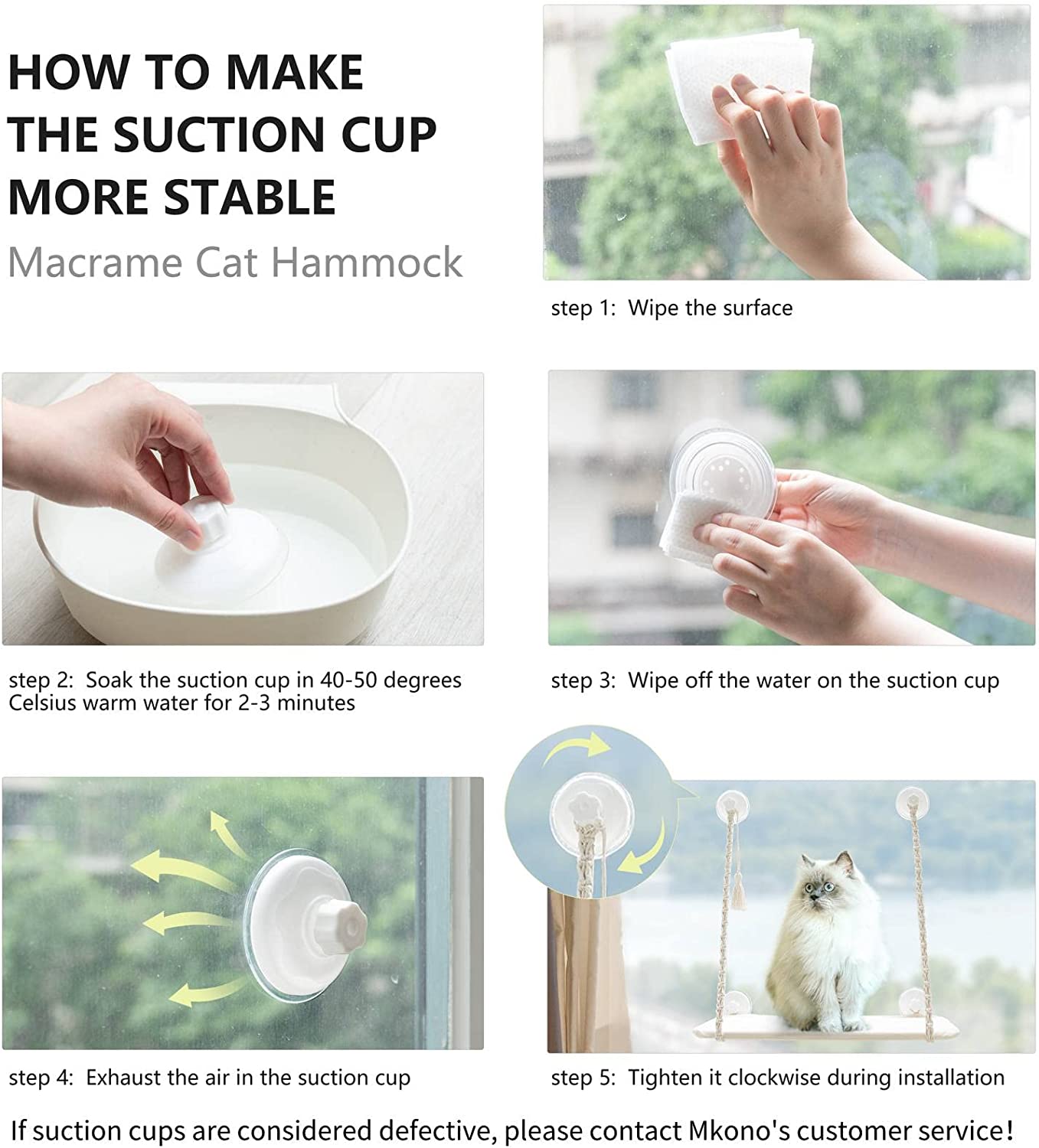 HOW TO MAKE THE SUCTION CUP MORE STABLE

Macrame Cat Hammock

step 1: Wipe the surface

step 2: Soak the suction cup in 40-50 degrees Celsius warm water for 2-3 minutes

step 3: Wipe off the water on the suction cup

step 4: Exhaust the air in the suction cup

step 5: Tighten it clockwise during installation

If suction cups are considered defective, please contact Mkono's customer service!